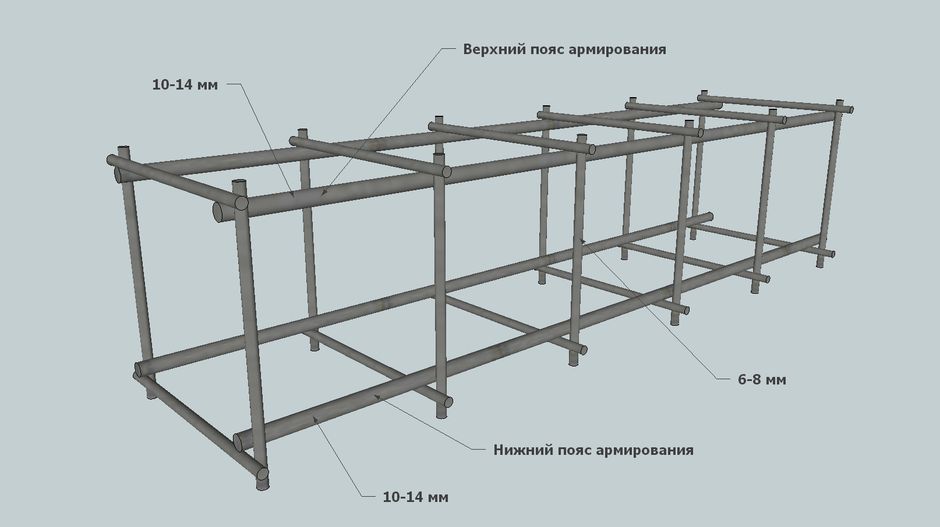 Верхний пояс армирования

10-14 мм

6-8 мм

Нижний пояс армирования

10-14 мм